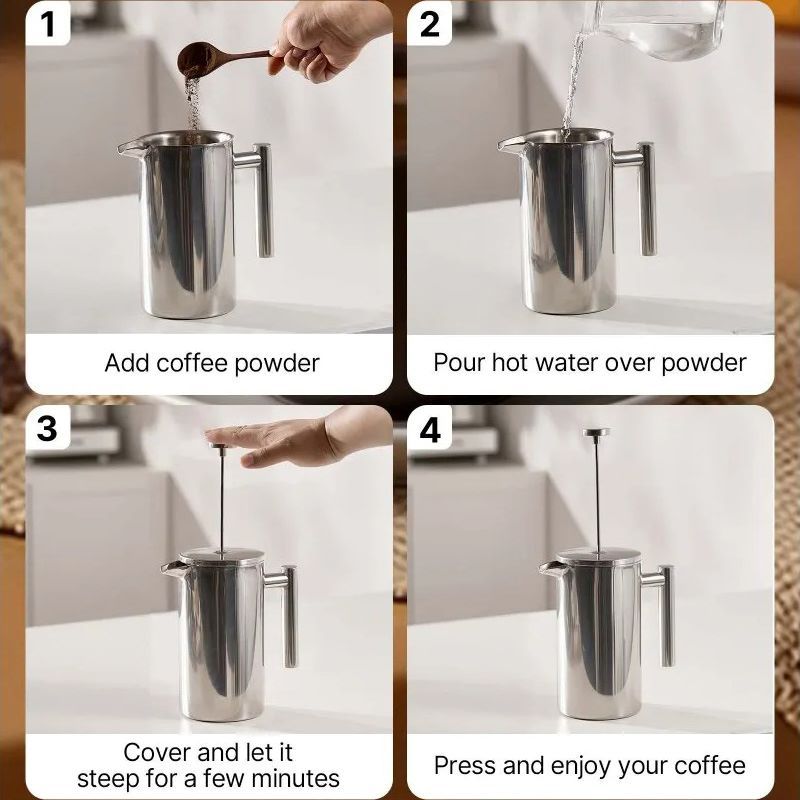 1

Add coffee powder

2

Pour hot water over powder

3

Cover and let it steep for a few minutes

4

Press and enjoy your coffee