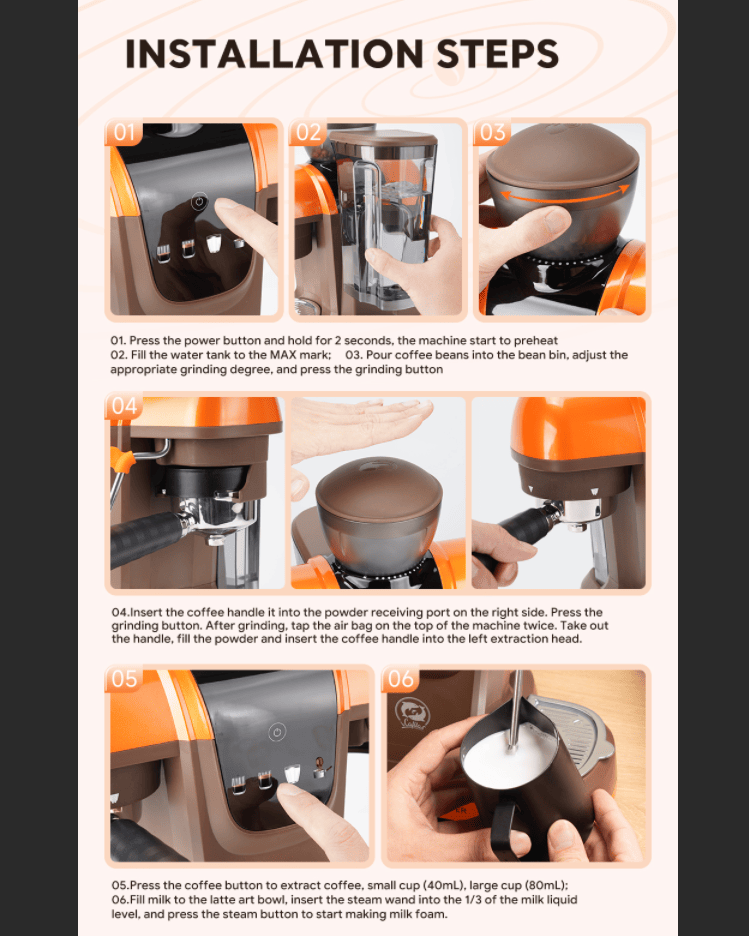 INSTALLATION STEPS

01

02

03

01. Press the power button and hold for 2 seconds, the machine start to preheat
02. Fill the water tank to the MAX mark; 03. Pour coffee beans into the bean bin, adjust the appropriate grinding degree, and press the grinding button

04

04.Insert the coffee handle it into the powder receiving port on the right side. Press the grinding button. After grinding, tap the air bag on the top of the machine twice. Take out the handle, fill the powder and insert the coffee handle into the left extraction head.

05

06

05.Press the coffee button to extract coffee, small cup (40mL), large cup (80mL);
06.Fill milk to the latte art bowl, insert the steam wand into the 1/3 of the milk liquid level, and press the steam button to start making milk foam.